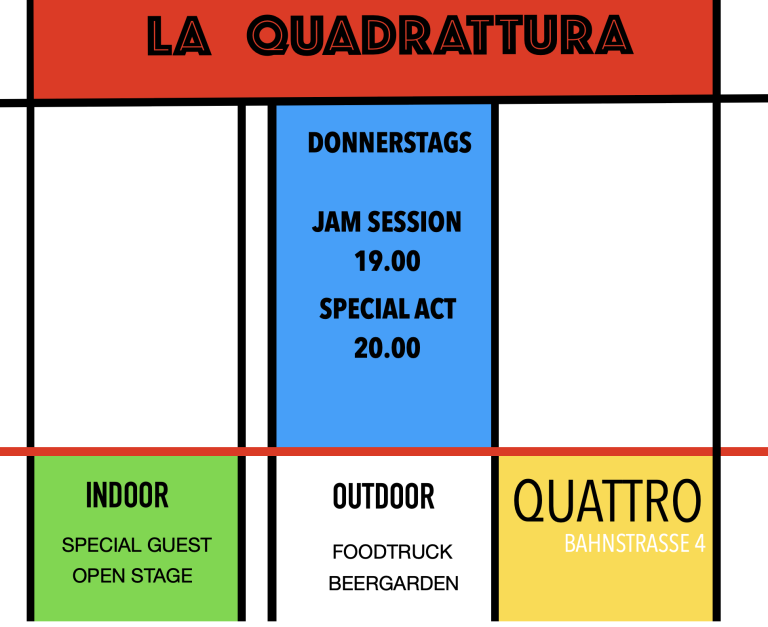 LA QUADRATTURA

DONNERSTAGS

JAM SESSION
19.00

SPECIAL ACT
20.00

INDOOR

SPECIAL GUEST
OPEN STAGE

OUTDOOR

FOODTRUCK
BEERGARDEN

QUATTRO
BAHNSTRASSE 4